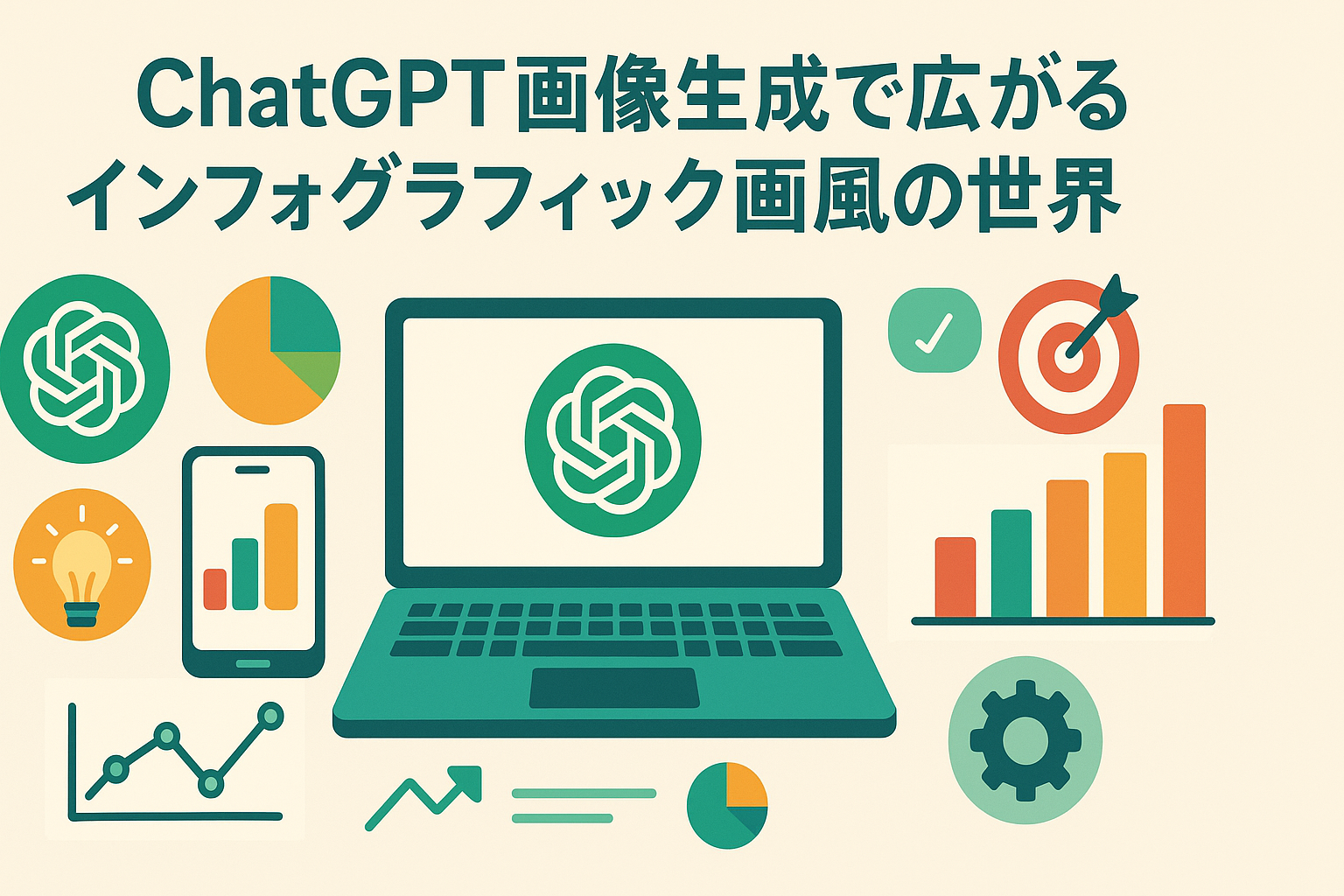 ChatGPT画像生成で広がる
インフォグラフィック画風の世界